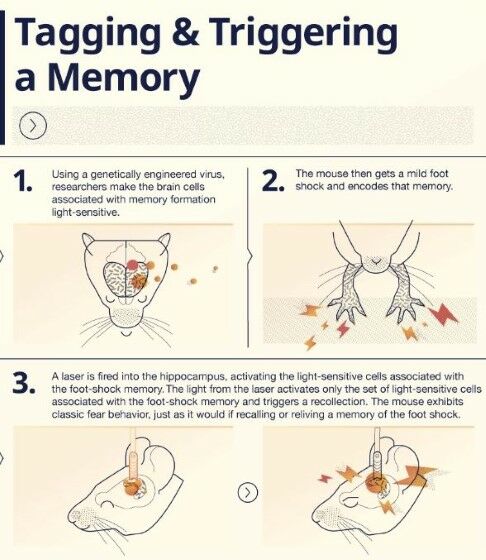 Tagging & Triggering a Memory

1. Using a genetically engineered virus, researchers make the brain cells associated with memory formation light-sensitive.

2. The mouse then gets a mild foot shock and encodes that memory.

3. A laser is fired into the hippocampus, activating the light-sensitive cells associated with the foot-shock memory. The light from the laser activates only the set of light-sensitive cells associated with the foot-shock memory and triggers a recollection. The mouse exhibits classic fear behavior, just as it would if recalling or reliving a memory of the foot shock.